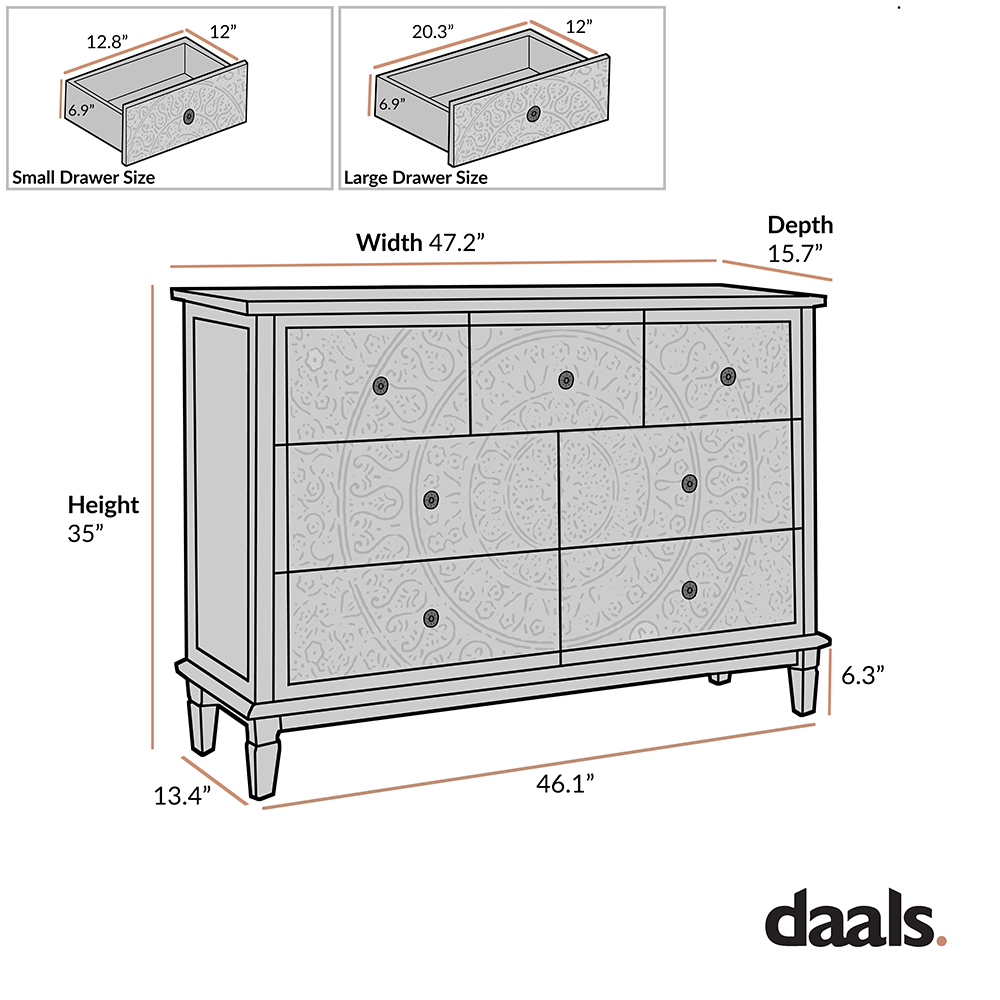 12.8”
12”
6.9”
Small Drawer Size

20.3”
12”
6.9”
Large Drawer Size

Width 47.2”

Depth 15.7”

Height 35”

6.3”

13.4”

46.1”

daals.